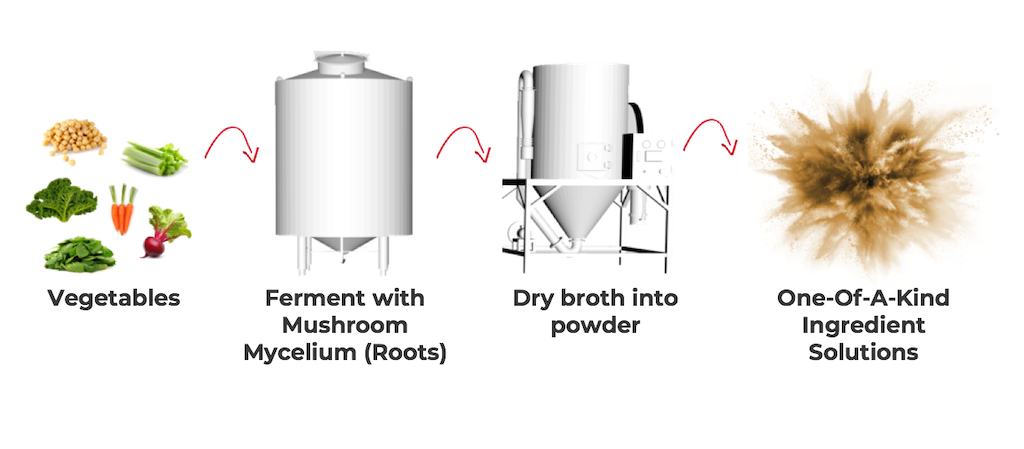 Vegetables

Ferment with Mushroom Mycelium (Roots)

Dry broth into powder

One-Of-A-Kind Ingredient Solutions